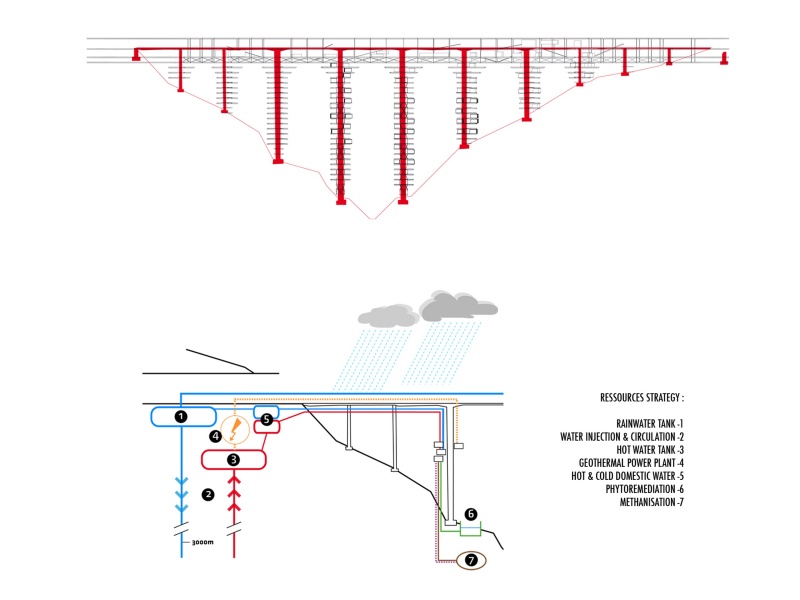 1
4
5
3
2
3000m
6
7

RESSOURCES STRATEGY :

RAINWATER TANK -1
WATER INJECTION & CIRCULATION -2
HOT WATER TANK -3
GEOTHERMAL POWER PLANT -4
HOT & COLD DOMESTIC WATER -5
PHYTOREMEDIATION -6
METHANISATION -7